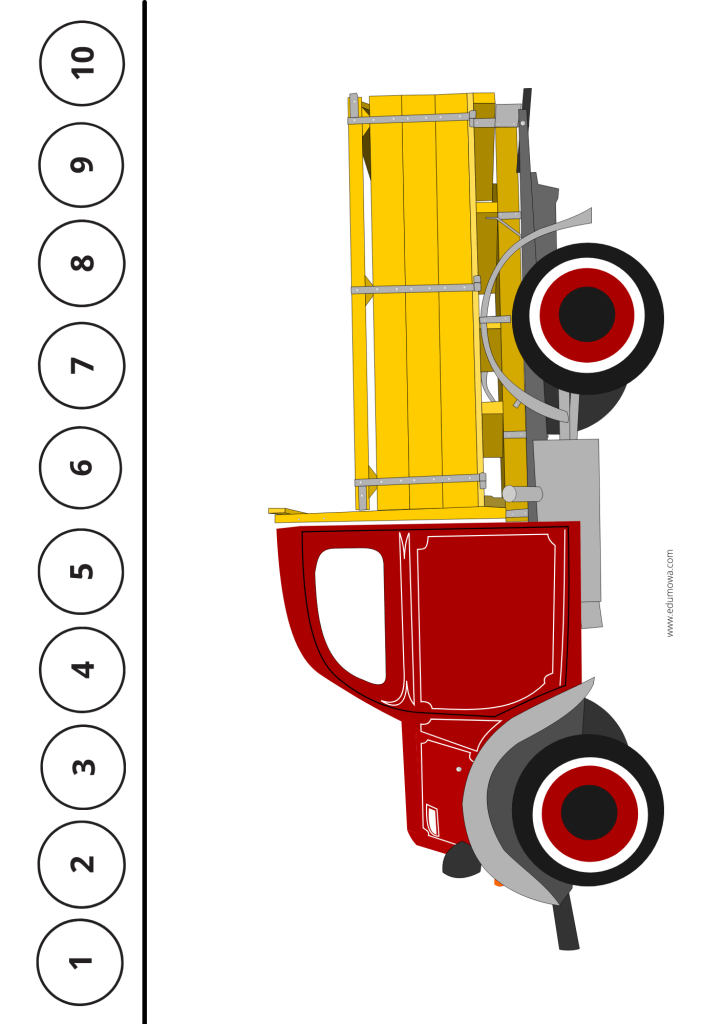 1
2
3
4
5
6
7
8
9
10

www.edumowa.com